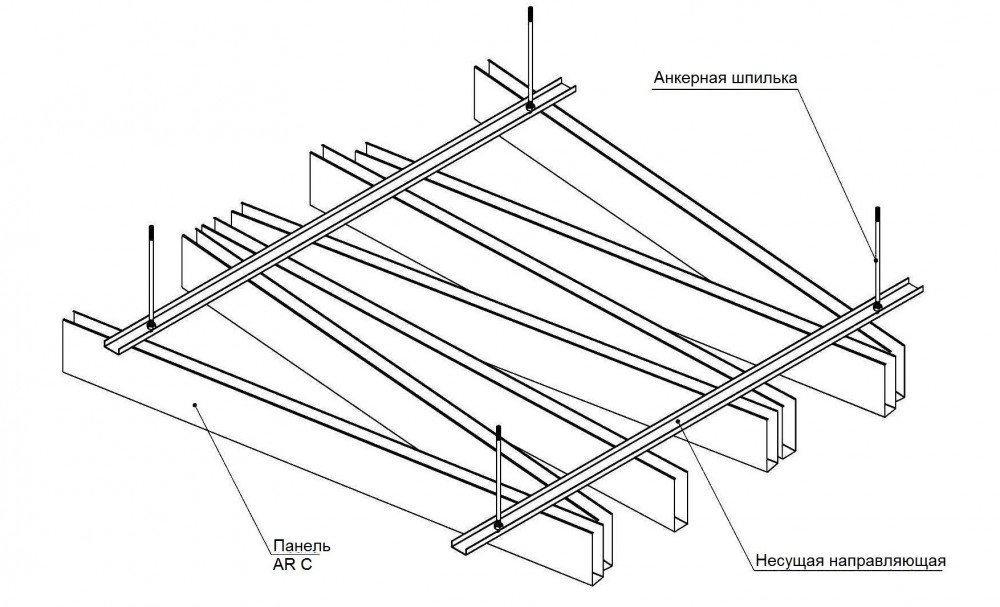 Анкерная шпилька

Панель
AR C

Несущая направляющая